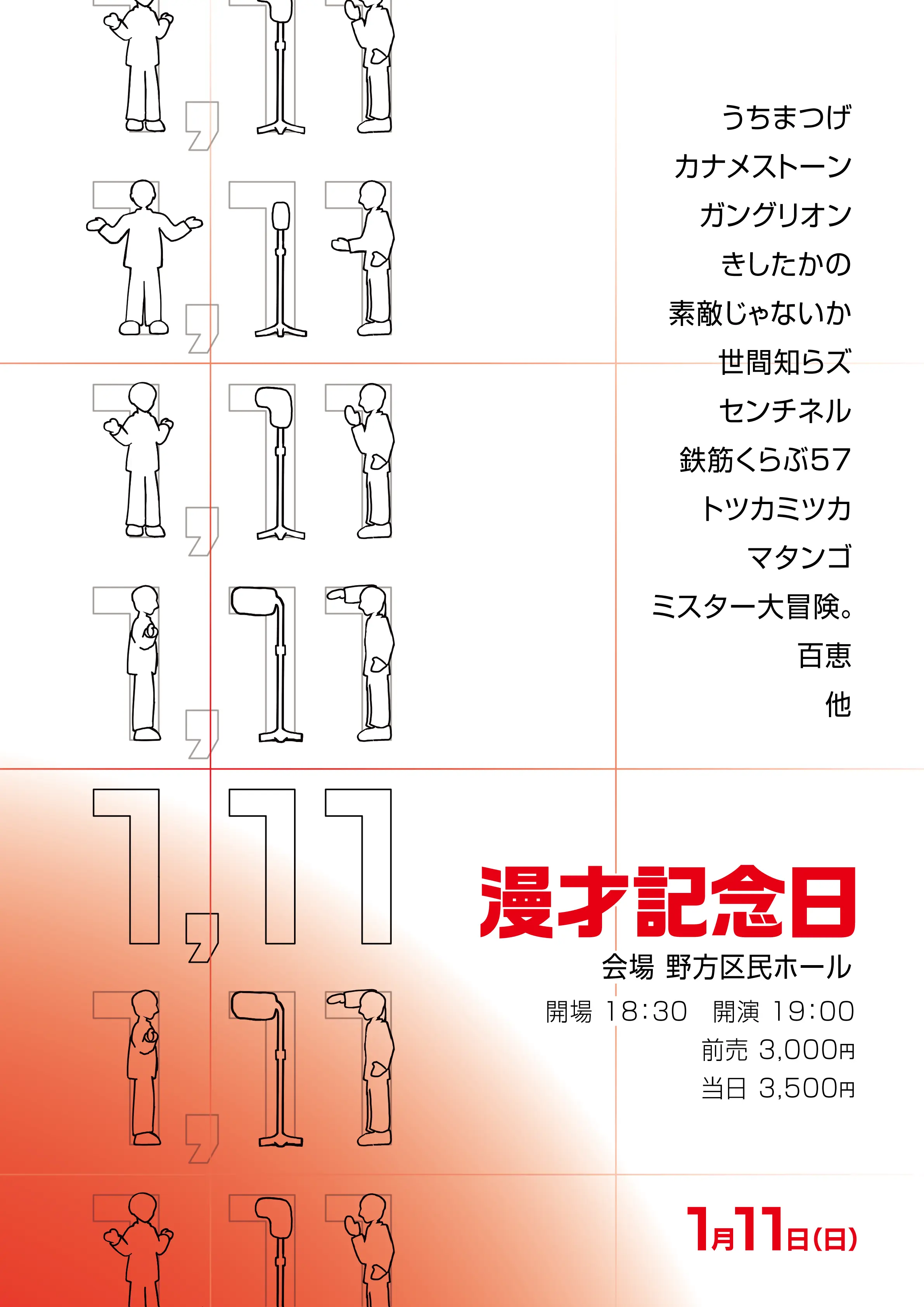 うちまつげ
カナメストーン
ガングリオン
きしたかの
素敵じゃないか
世間知らズ
センチネル
鉄筋くらぶ57
トツカミツカ
マタンゴ
ミスター大冒険。
百恵
他

1,11

漫才記念日
会場 野方区民ホール
開場 18:30 開演 19:00
前売 3,000円
当日 3,500円

1月11日(日)