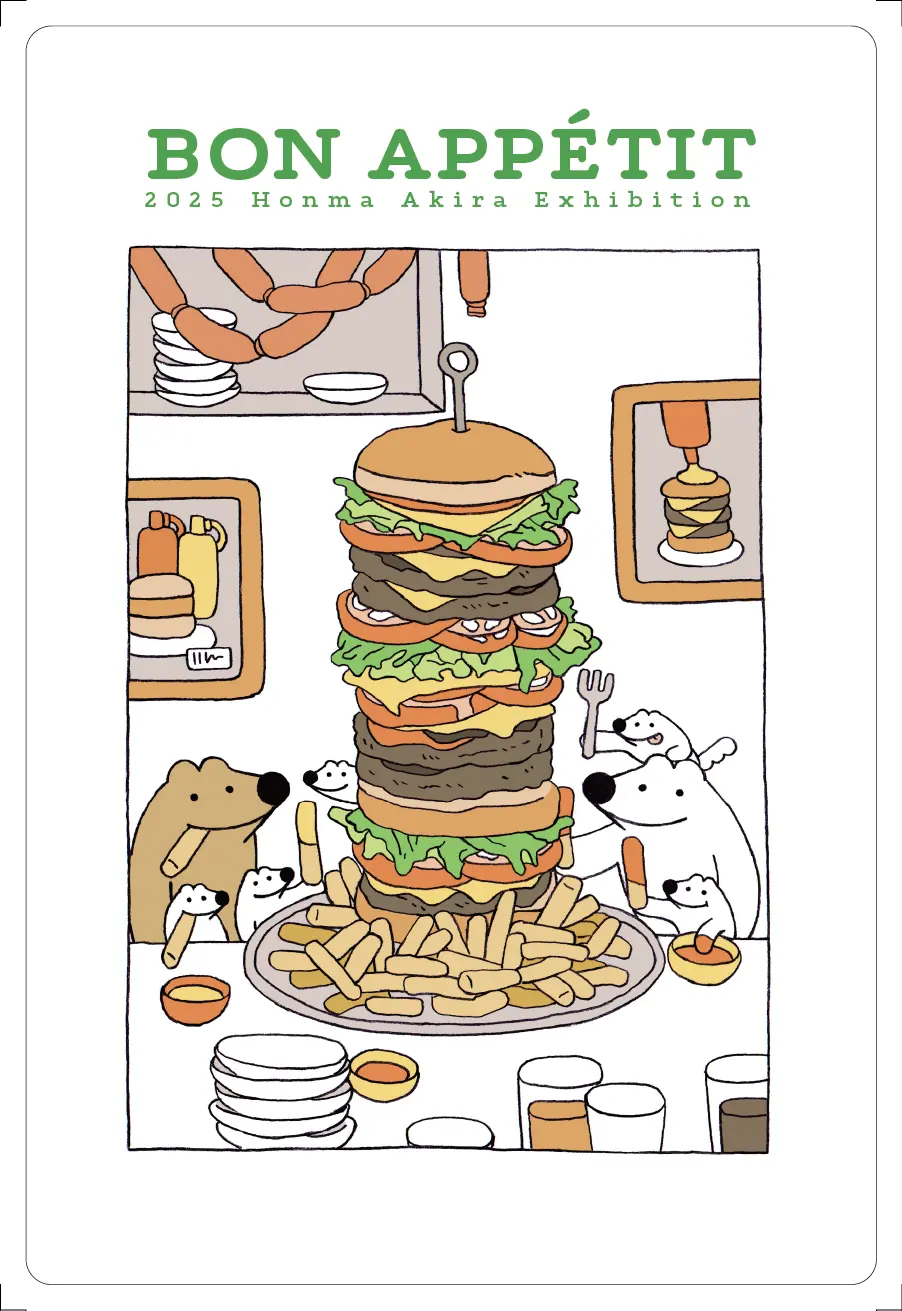 BON APPÉTIT
2025 Honma Akira Exhibition